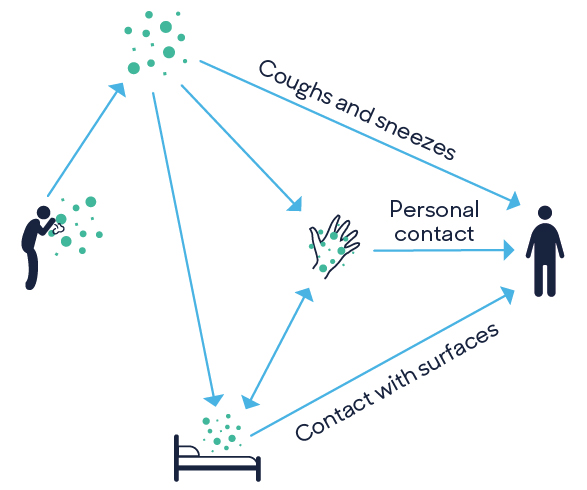 Coughs and sneezes

Personal contact

Contact with surfaces